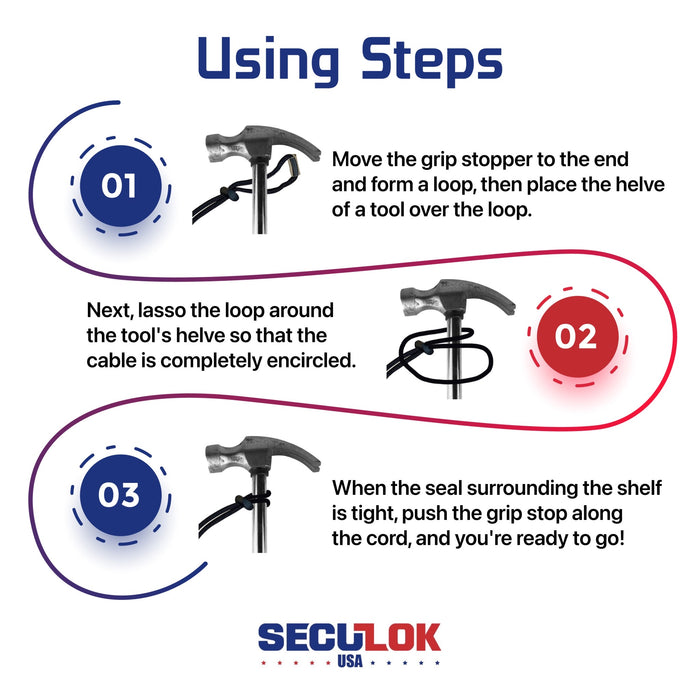 Using Steps

01

Move the grip stopper to the end and form a loop, then place the helve of a tool over the loop.

Next, lasso the loop around the tool's helve so that the cable is completely encircled.

02

03

When the seal surrounding the shelf is tight, push the grip stop along the cord, and you're ready to go!

SECULOK
USA